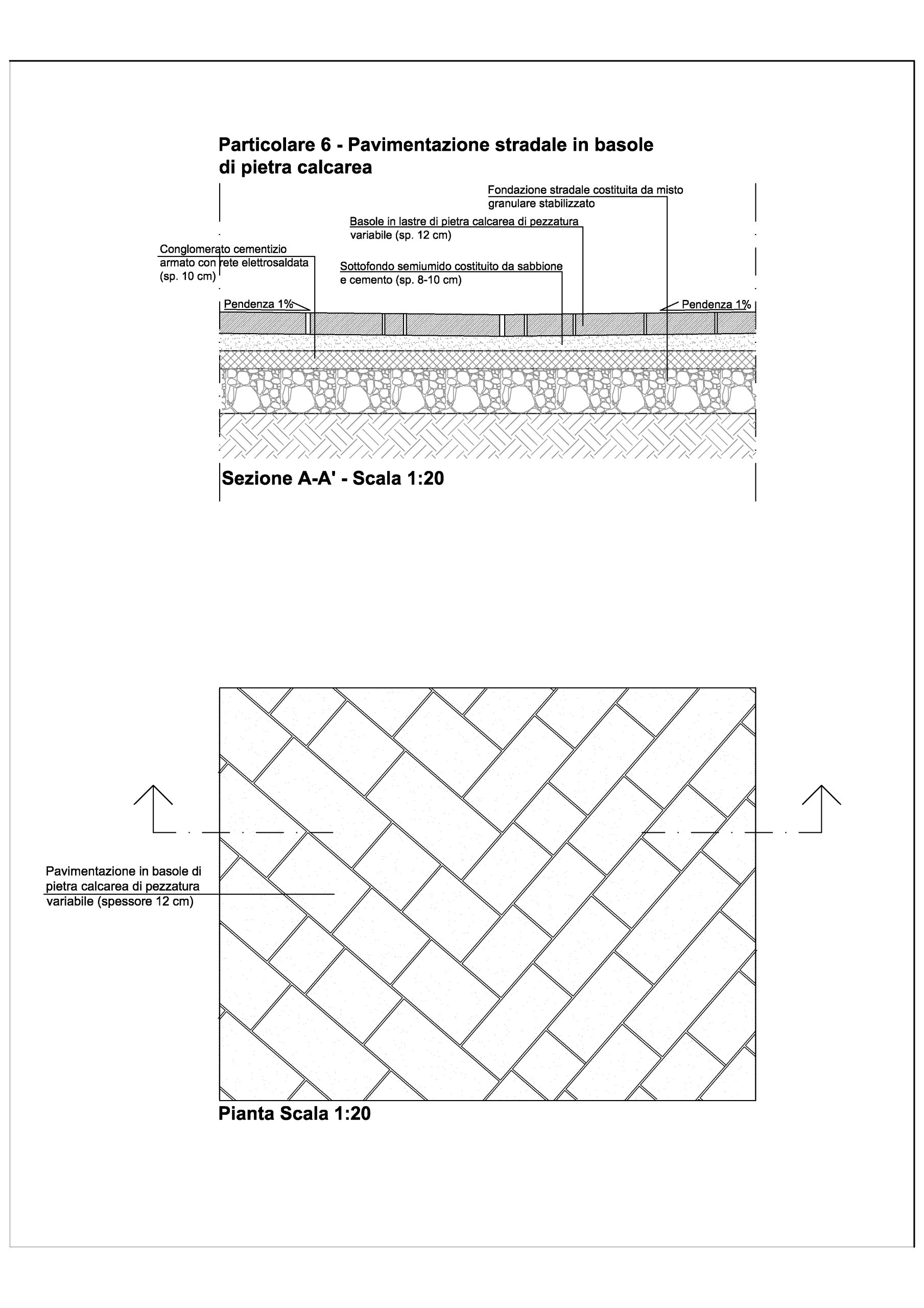 Particolare 6 - Pavimentazione stradale in basole di pietra calcarea

Fondazione stradale costituita da misto granulare stabilizzato

Basole in lastre di pietra calcarea di pezzatura variabile (sp. 12 cm)

Conglomerato cementizio armato con rete elettrosaldata (sp. 10 cm)

Sottofondo semiumido costituito da sabbione e cemento (sp. 8-10 cm)

Pendenza 1%

Pendenza 1%

Sezione A-A' - Scala 1:20

Pavimentazione in basole di pietra calcarea di pezzatura variabile (spessore 12 cm)

Pianta Scala 1:20